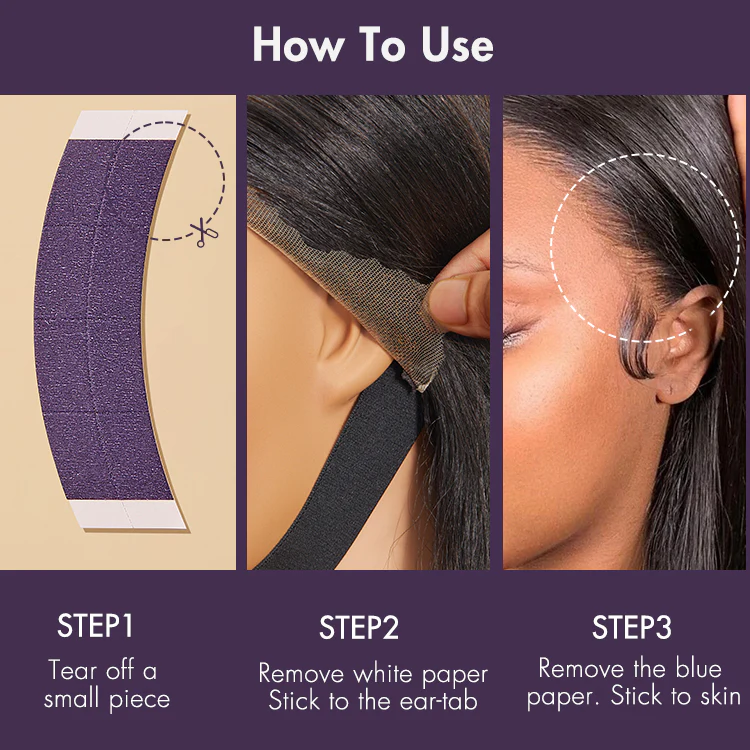 How To Use

STEP1
Tear off a small piece

STEP2
Remove white paper
Stick to the ear-tab

STEP3
Remove the blue paper. Stick to skin